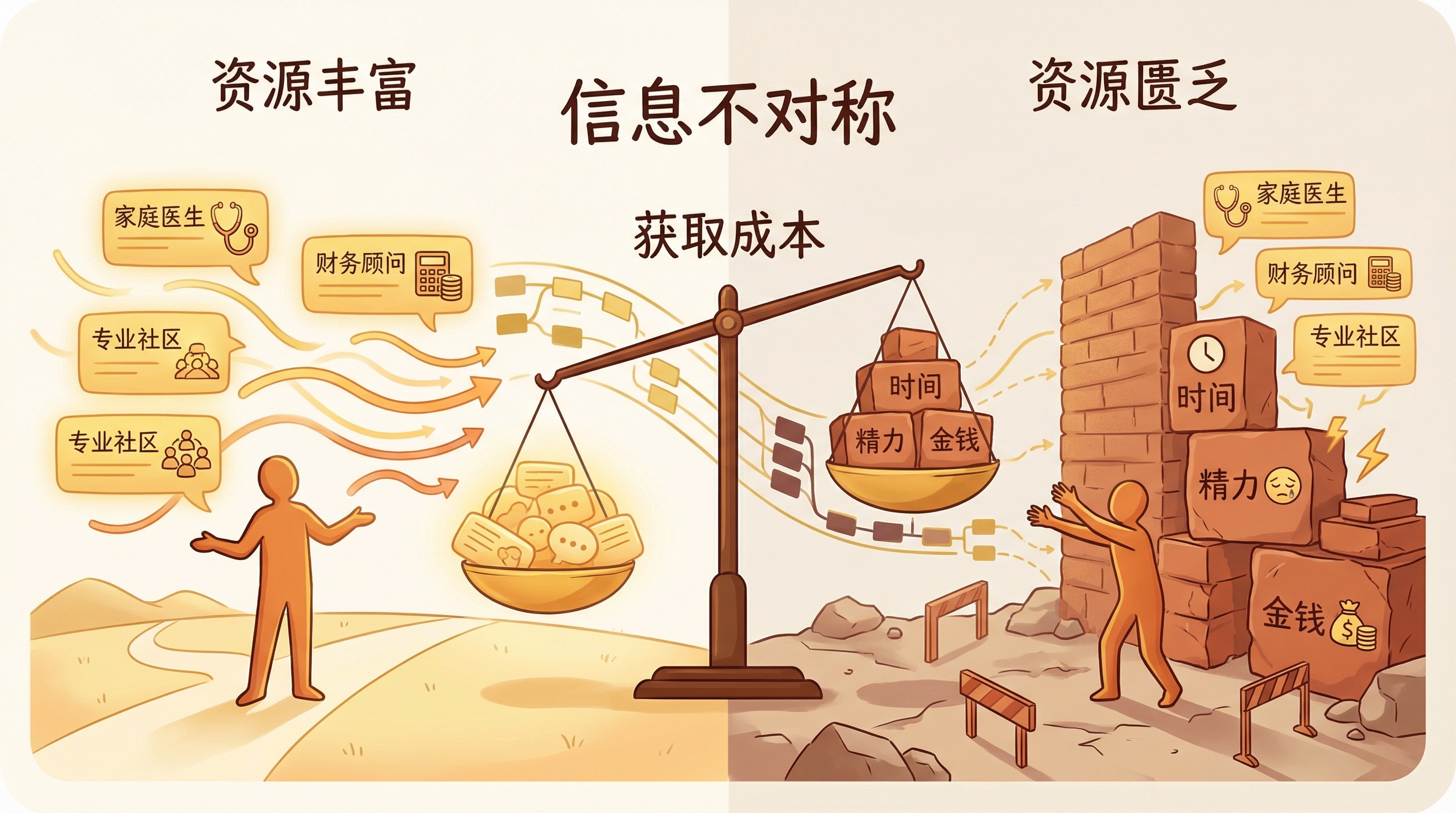 资源丰富

信息不对称

资源匮乏

获取成本

家庭医生

财务顾问

专业社区

专业社区

时间

精力

金钱

家庭医生

财务顾问

专业社区

时间

精力

金钱