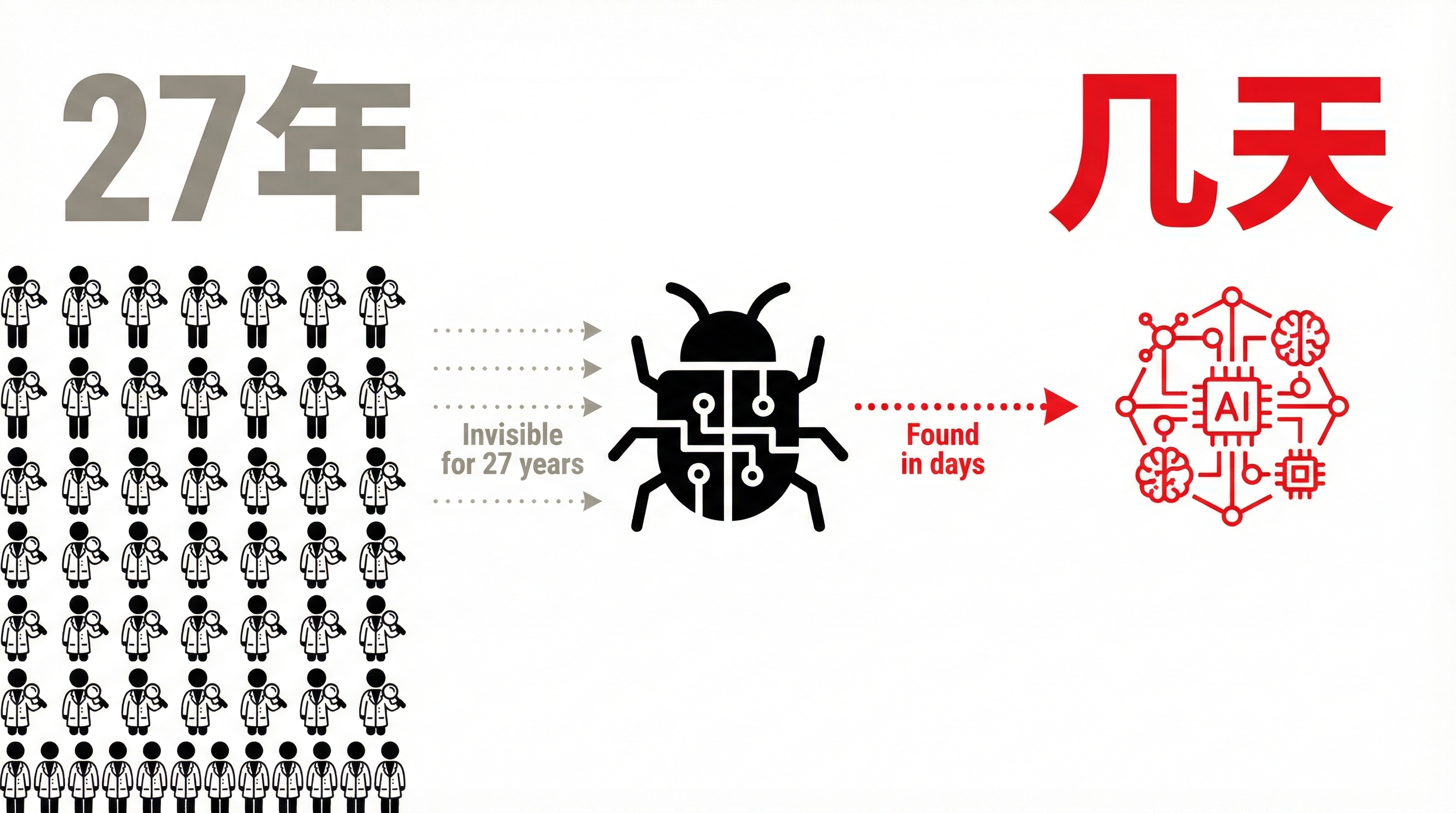 27年

几天

Invisible for 27 years

Found in days

AI